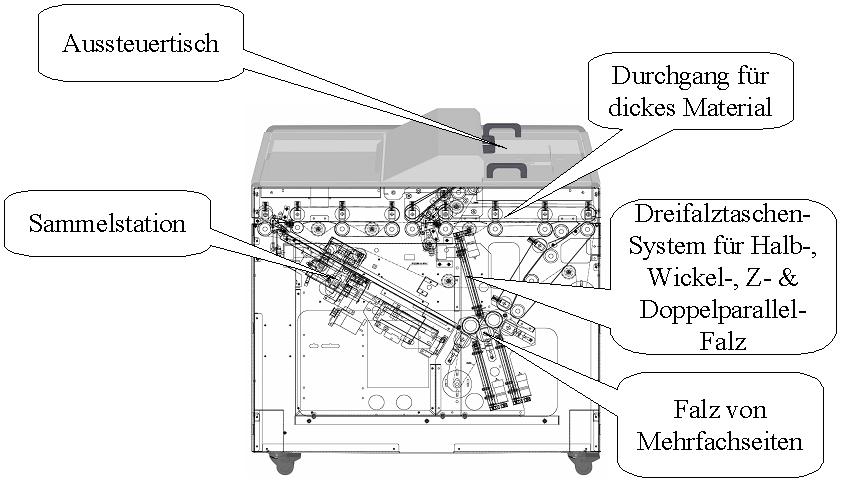 Aussteuertisch

Durchgang für dickes Material

Sammelstation

Dreifalztaschen-System für Halb-, Wickel-, Z- & Doppelparallel-Falz

Falz von Mehrfachseiten